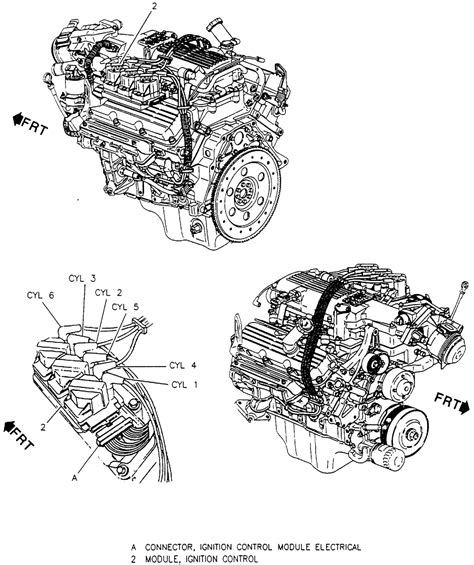 2

FRT

CYL 3
CYL 2
CYL 6
CYL 5
CYL 4
CYL 1
2
FRT
A

FRT

A CONNECTOR, IGNITION CONTROL MODULE ELECTRICAL
2 MODULE, IGNITION CONTROL