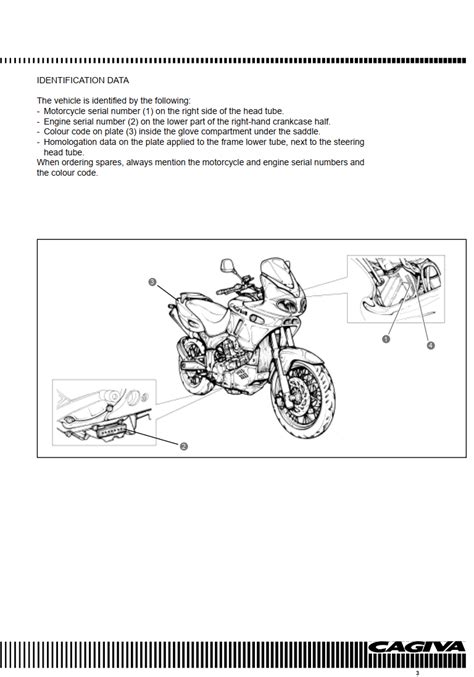 IDENTIFICATION DATA

The vehicle is identified by the following:
- Motorcycle serial number (1) on the right side of the head tube.
- Engine serial number (2) on the lower part of the right-hand crankcase half.
- Colour code on plate (3) inside the glove compartment under the saddle.
- Homologation data on the plate applied to the frame lower tube, next to the steering head tube.
When ordering spares, always mention the motorcycle and engine serial numbers and the colour code.

3

CAGIVA

1

4

2

CAGIVA

3