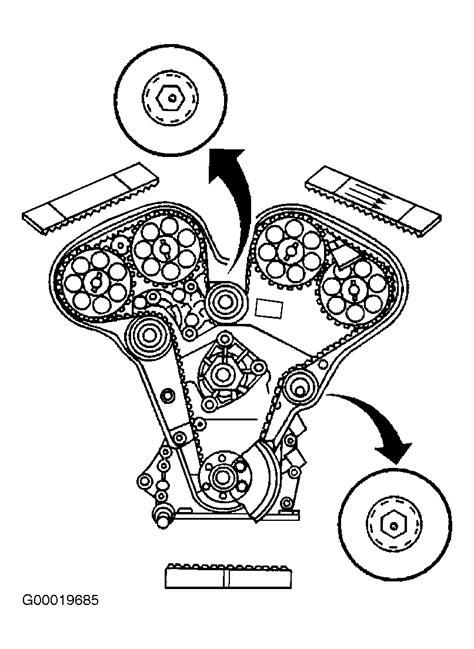 G00019685