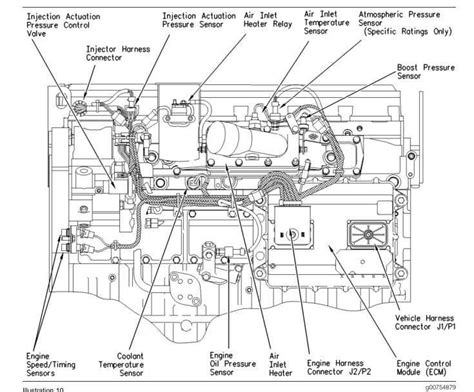 Injection Actuation Pressure Control Valve

Injector Harness Connector

Injection Actuation Pressure Sensor

Air Inlet Heater Relay

Air Inlet Temperature Sensor

Atmospheric Pressure Sensor (Specific Ratings Only)

Boost Pressure Sensor

Vehicle Harness Connector J1/P1

Engine Speed/Timing Sensors

Coolant Temperature Sensor

Engine Oil Pressure Sensor

Air Inlet Heater

Engine Harness Connector J2/P2

Engine Control Module (ECM)

Illustration 10

g00754879