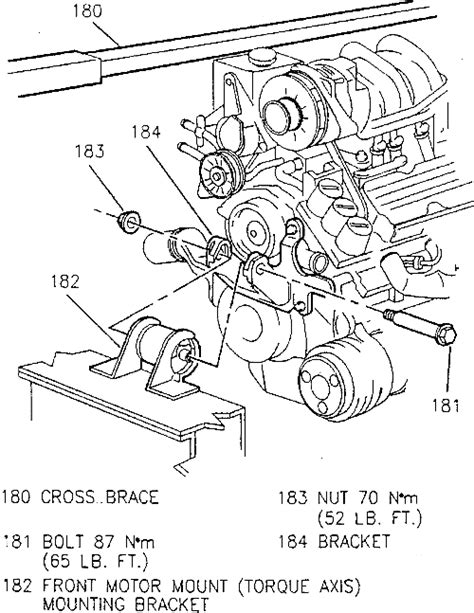 180

184

183

182

181

180 CROSS..BRACE

181 BOLT 87 N•m (65 LB. FT.)

182 FRONT MOTOR MOUNT (TORQUE AXIS) MOUNTING BRACKET

183 NUT 70 N•m (52 LB. FT.)

184 BRACKET