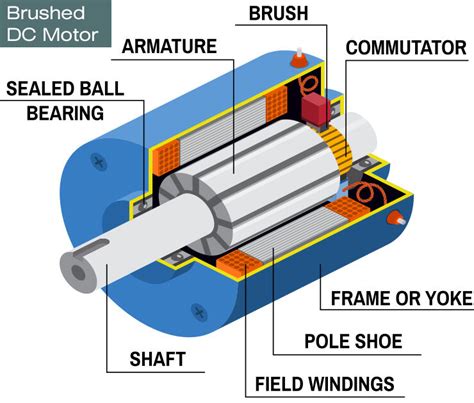 Brushed DC Motor

BRUSH

ARMATURE

COMMUTATOR

SEALED BALL BEARING

FRAME OR YOKE

POLE SHOE

SHAFT

FIELD WINDINGS