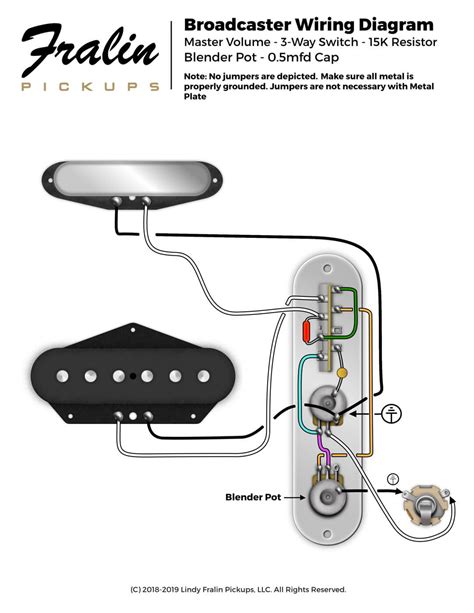 Fralin
PICKUPS

Broadcaster Wiring Diagram
Master Volume - 3-Way Switch - 15K Resistor
Blender Pot - 0.5mfd Cap

Note: No jumpers are depicted. Make sure all metal is properly grounded. Jumpers are not necessary with Metal Plate

Blender Pot

(C) 2018-2019 Lindy Fralin Pickups, LLC. All Rights Reserved.