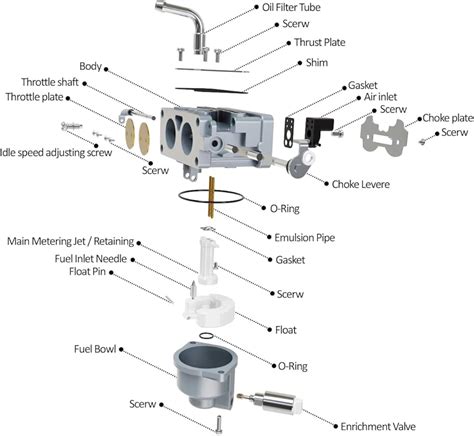 Oil Filter Tube
Scerw
Thrust Plate
Shim
Body
Throttle shaft
Throttle plate
Gasket
Air inlet
Scerw
Choke plate
Scerw
Idle speed adjusting screw
Scerw
Choke Levere
O-Ring
Emulsion Pipe
Main Metering Jet / Retaining
Gasket
Fuel Inlet Needle
Float Pin
Scerw
Float
Fuel Bowl
O-Ring
Scerw
Enrichment Valve