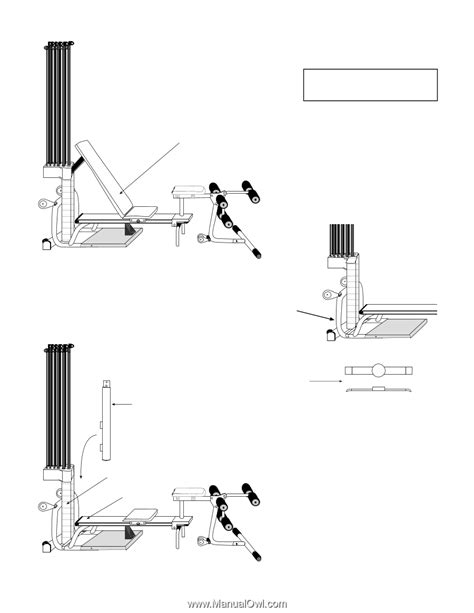 www.ManualOwl.com