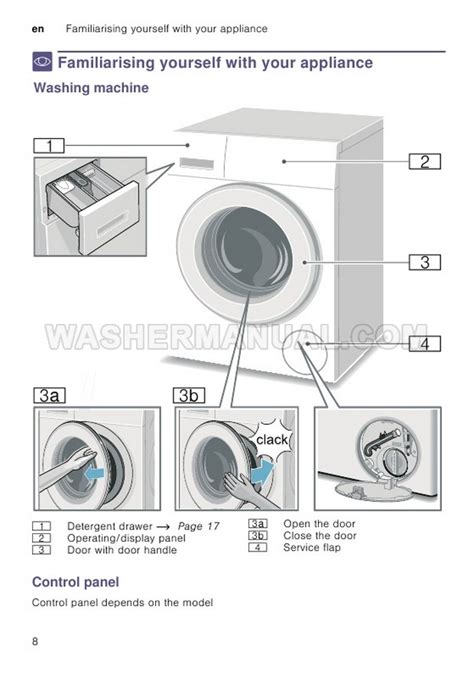 en Familiarising yourself with your appliance

Familiarising yourself with your appliance

Washing machine

1

2

3

WASHERMANUAL.COM

4

3a

3b

clack

1 Detergent drawer → Page 17
2 Operating/display panel
3 Door with door handle

3a Open the door
3b Close the door
4 Service flap

Control panel

Control panel depends on the model

8