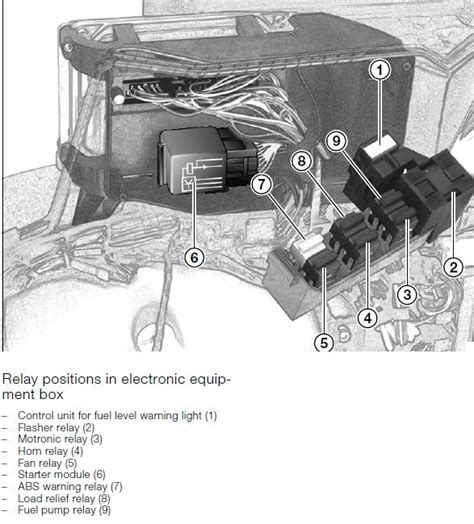 1
9
8
7
6
2
3
4
5

Relay positions in electronic equipment box

– Control unit for fuel level warning light (1)
– Flasher relay (2)
– Motronic relay (3)
– Horn relay (4)
– Fan relay (5)
– Starter module (6)
– ABS warning relay (7)
– Load relief relay (8)
– Fuel pump relay (9)