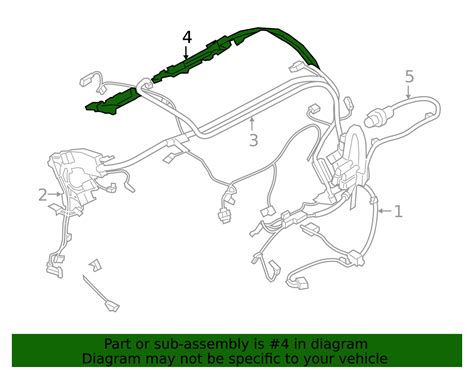 4
5
3
2
1

Part or sub-assembly is #4 in diagram
Diagram may not be specific to your vehicle