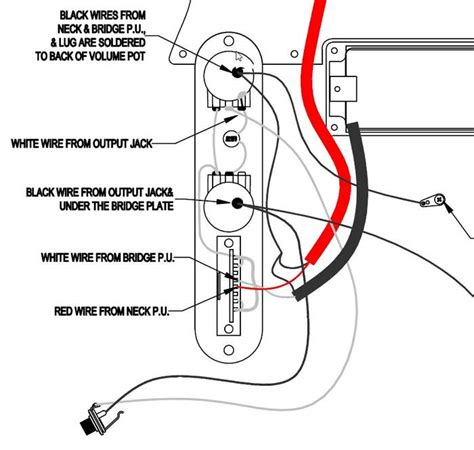 BLACK WIRES FROM NECK & BRIDGE P.U., & LUG ARE SOLDERED TO BACK OF VOLUME POT

WHITE WIRE FROM OUTPUT JACK

BLACK WIRE FROM OUTPUT JACK& UNDER THE BRIDGE PLATE

WHITE WIRE FROM BRIDGE P.U.

RED WIRE FROM NECK P.U.