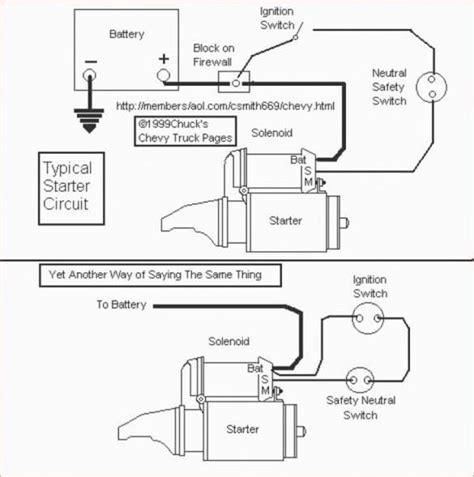 Battery

−

+

Ignition Switch

Block on Firewall

Neutral Safety Switch

http://members/aol.com/csmith669/chevy.html

@1999Chuck's Chevy Truck Pages

Solenoid

Bat

S

M

Typical Starter Circuit

Starter

Yet Another Way of Saying The Same Thing

To Battery

Ignition Switch

Solenoid

Bat

S

M

Safety Neutral Switch

Starter