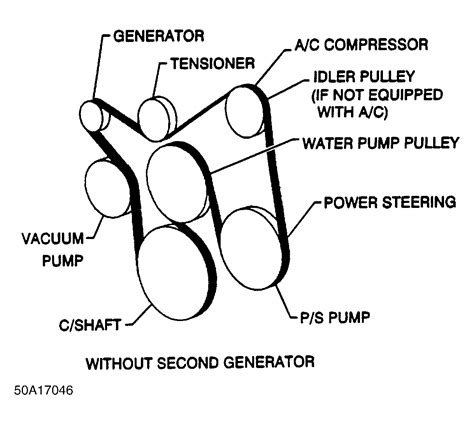 GENERATOR
TENSIONER
A/C COMPRESSOR
IDLER PULLEY (IF NOT EQUIPPED WITH A/C)
WATER PUMP PULLEY
POWER STEERING
VACUUM PUMP
C/SHAFT
P/S PUMP

WITHOUT SECOND GENERATOR

50A17046