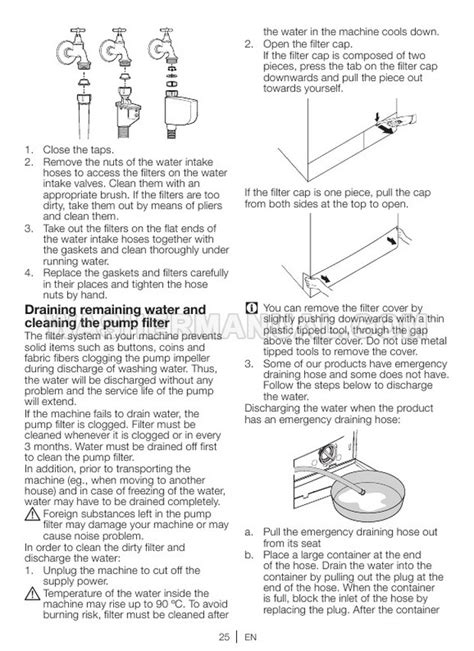 1. Close the taps.
2. Remove the nuts of the water intake hoses to access the filters on the water intake valves. Clean them with an appropriate brush. If the filters are too dirty, take them out by means of pliers and clean them.
3. Take out the filters on the flat ends of the water intake hoses together with the gaskets and clean thoroughly under running water.
4. Replace the gaskets and filters carefully in their places and tighten the hose nuts by hand.

Draining remaining water and cleaning the pump filter

The filter system in your machine prevents solid items such as buttons, coins and fabric fibers clogging the pump impeller during discharge of washing water. Thus, the water will be discharged without any problem and the service life of the pump will extend.

If the machine fails to drain water, the pump filter is clogged. Filter must be cleaned whenever it is clogged or in every 3 months. Water must be drained off first to clean the pump filter.

In addition, prior to transporting the machine (eg., when moving to another house) and in case of freezing of the water, water may have to be drained completely.

Foreign substances left in the pump filter may damage your machine or may cause noise problem.

In order to clean the dirty filter and discharge the water:

1. Unplug the machine to cut off the supply power.

Temperature of the water inside the machine may rise up to 90 ºC. To avoid burning risk, filter must be cleaned after the water in the machine cools down.

2. Open the filter cap.
If the filter cap is composed of two pieces, press the tab on the filter cap downwards and pull the piece out towards yourself.

If the filter cap is one piece, pull the cap from both sides at the top to open.

You can remove the filter cover by slightly pushing downwards with a thin plastic tipped tool, through the gap above the filter cover. Do not use metal tipped tools to remove the cover.

3. Some of our products have emergency draining hose and some does not have. Follow the steps below to discharge the water.

Discharging the water when the product has an emergency draining hose:

a. Pull the emergency draining hose out from its seat
b. Place a large container at the end of the hose. Drain the water into the container by pulling out the plug at the end of the hose. When the container is full, block the inlet of the hose by replacing the plug. After the container

25 | EN