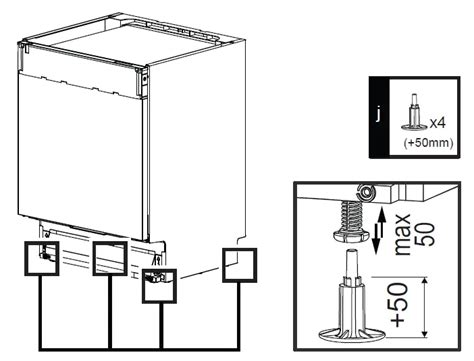 j

x4
(+50mm)

max
50

+50