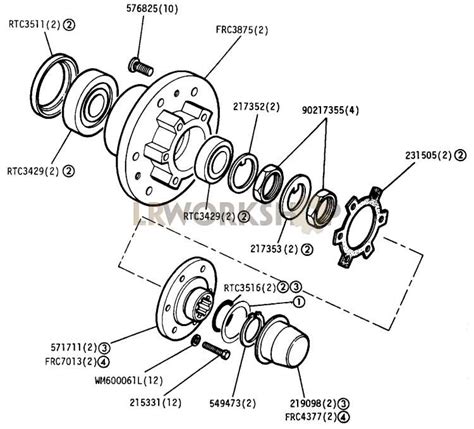 576825(10)
RTC3511(2) ②
FRC3875(2)
217352(2)
90217355(4)
231505(2) ②
RTC3429(2) ②
RTC3429(2) ②
LRWORKSHOP
217353(2) ②
RTC3516(2) ② ③
①
571711(2) ③
FRC7013(2) ④
WM600061L(12)
215331(12)
549473(2)
219098(2) ③
FRC4377(2) ④