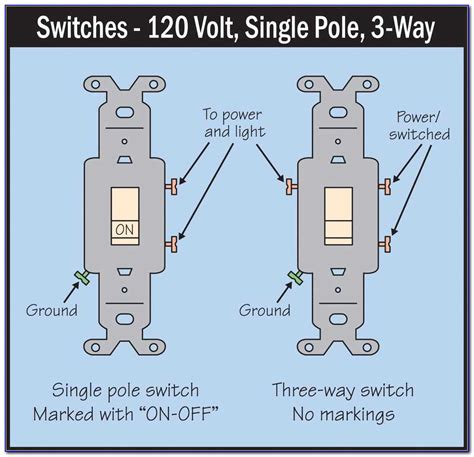 Switches - 120 Volt, Single Pole, 3-Way

To power and light

Power/ switched

ON

Ground

Ground

Single pole switch
Marked with "ON-OFF"

Three-way switch
No markings