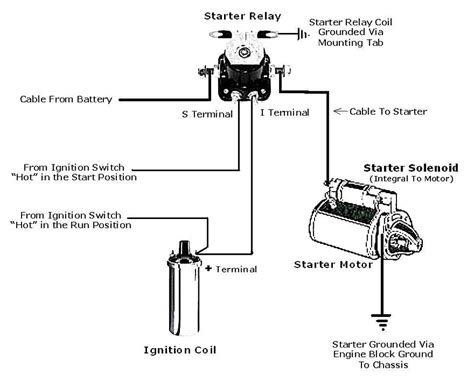 Starter Relay

Starter Relay Coil
Grounded Via
Mounting Tab

Cable From Battery

S Terminal

I Terminal

Cable To Starter

From Ignition Switch
"Hot" in the Start Position

Starter Solenoid
(Integral To Motor)

From Ignition Switch
"Hot" in the Run Position

+ Terminal

Starter Motor

Ignition Coil

Starter Grounded Via
Engine Block Ground
To Chassis