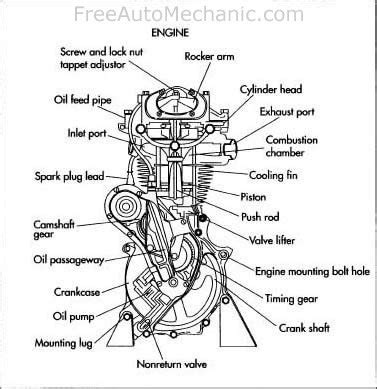 FreeAutoMechanic.com

ENGINE

Screw and lock nut tappet adjustor

Rocker arm

Cylinder head

Oil feed pipe

Exhaust port

Inlet port

Combustion chamber

Spark plug lead

Cooling fin

Piston

Push rod

Camshaft gear

Valve lifter

Oil passageway

Engine mounting bolt hole

Crankcase

Timing gear

Oil pump

Crank shaft

Mounting lug

Nonreturn valve