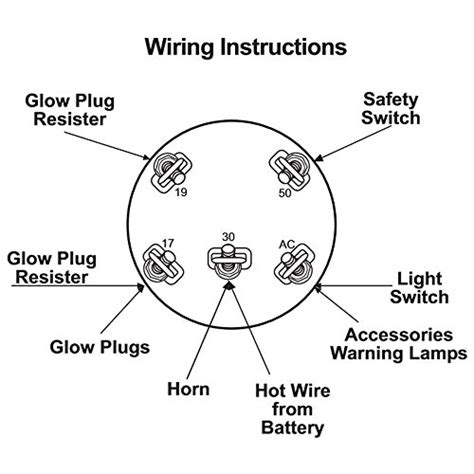 Wiring Instructions

Glow Plug Resister

Safety Switch

19

50

17

30

AC

Glow Plug Resister

Light Switch

Glow Plugs

Accessories Warning Lamps

Horn

Hot Wire from Battery