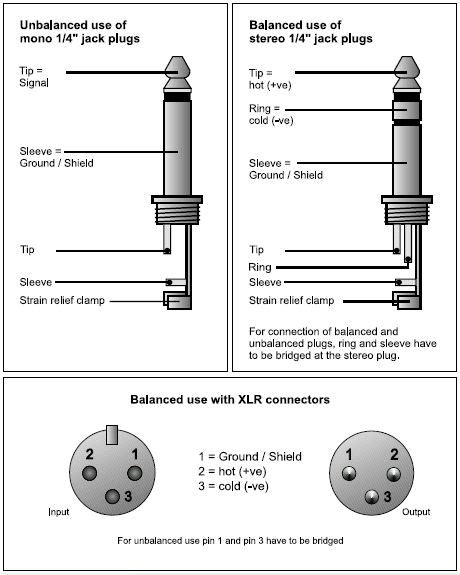 Unbalanced use of mono 1/4" jack plugs

Tip = Signal

Sleeve = Ground / Shield

Tip

Sleeve

Strain relief clamp

Balanced use of stereo 1/4" jack plugs

Tip = hot (+ve)

Ring = cold (-ve)

Sleeve = Ground / Shield

Tip

Ring

Sleeve

Strain relief clamp

For connection of balanced and unbalanced plugs, ring and sleeve have to be bridged at the stereo plug.

Balanced use with XLR connectors

2 1
3

Input

1 = Ground / Shield
2 = hot (+ve)
3 = cold (-ve)

1 2
3

Output

For unbalanced use pin 1 and pin 3 have to be bridged