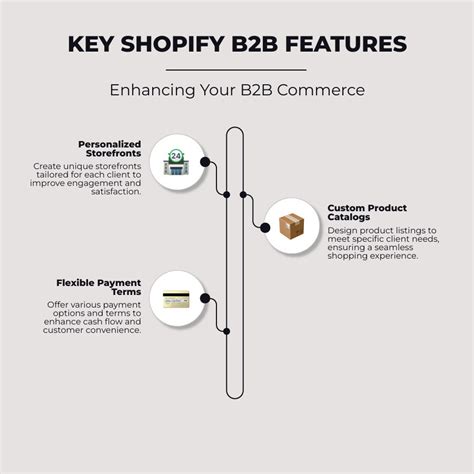 KEY SHOPIFY B2B FEATURES

Enhancing Your B2B Commerce

Personalized Storefronts

Create unique storefronts tailored for each client to improve engagement and satisfaction.

24

Custom Product Catalogs

Design product listings to meet specific client needs, ensuring a seamless shopping experience.

Flexible Payment Terms

Offer various payment options and terms to enhance cash flow and customer convenience.