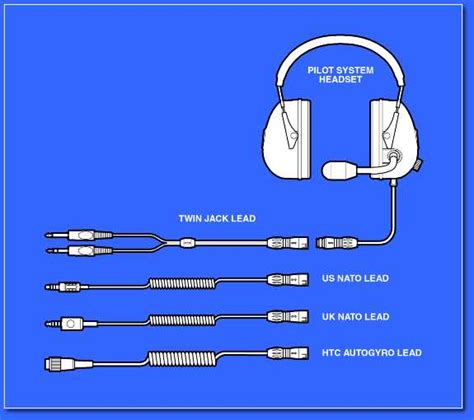 PILOT SYSTEM HEADSET

TWIN JACK LEAD

US NATO LEAD

UK NATO LEAD

HTC AUTOGYRO LEAD