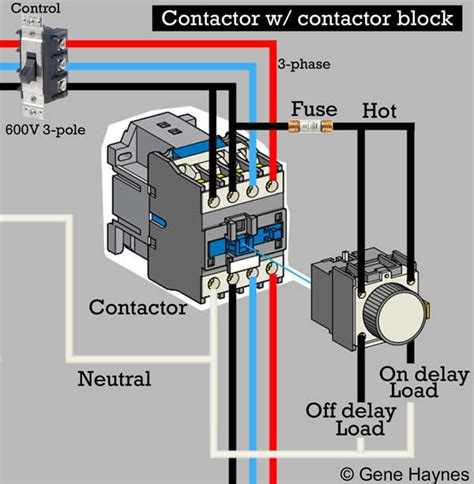 Control

Contactor w/ contactor block

3-phase

600V 3-pole

Fuse

Hot

Contactor

Neutral

On delay Load

Off delay Load

© Gene Haynes