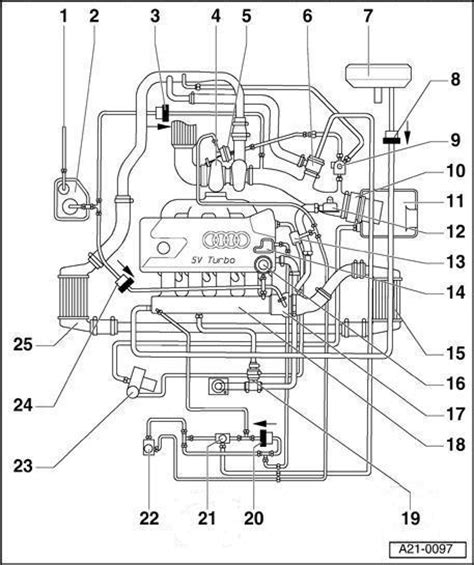 1 2 3 4 5 6 7

8

9

10

11

12

13

14

15

16

17

18

19

20 21 22

23

24

25

5V Turbo

A21-0097