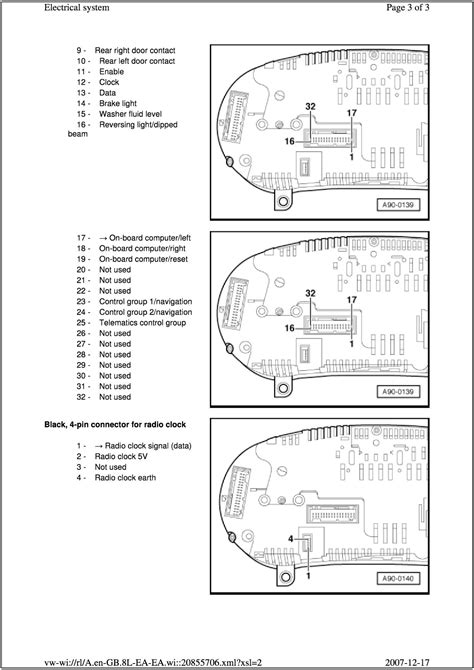 Electrical system

Page 3 of 3

9 - Rear right door contact
10 - Rear left door contact
11 - Enable
12 - Clock
13 - Data
14 - Brake light
15 - Washer fluid level
16 - Reversing light/dipped beam

32
17
16
1
A90-0139

17 - → On-board computer/left
18 - On-board computer/right
19 - On-board computer/reset
20 - Not used
21 - Not used
22 - Not used
23 - Control group 1/navigation
24 - Control group 2/navigation
25 - Telematics control group
26 - Not used
27 - Not used
28 - Not used
29 - Not used
30 - Not used
31 - Not used
32 - Not used

32
17
16
1
A90-0139

Black, 4-pin connector for radio clock

1 - → Radio clock signal (data)
2 - Radio clock 5V
3 - Not used
4 - Radio clock earth

4
1
A90-0140

vw-wi://rl/A.en-GB.8L-EA-EA.wi::20855706.xml?xsl=2

2007-12-17