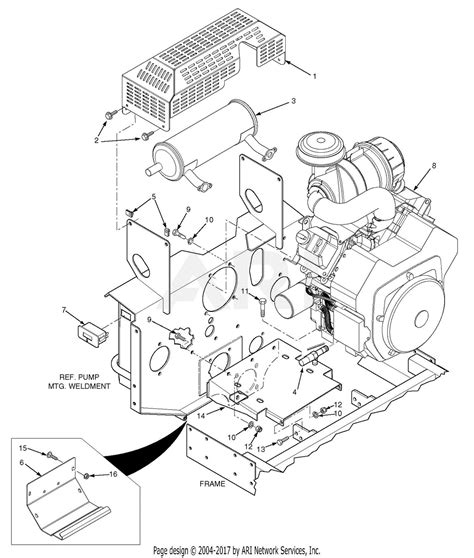 1
3
2
8
5
9
10
11
7
9
REF. PUMP MTG. WELDMENT
4
12
10
14
10
12
13
15
6
16
FRAME
Page design © 2004-2017 by ARI Network Services, Inc.