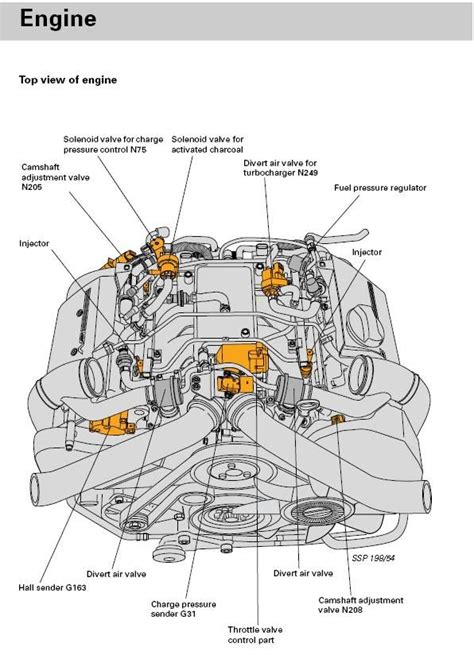 Engine

Top view of engine

Solenoid valve for charge pressure control N75

Solenoid valve for activated charcoal

Camshaft adjustment valve N205

Divert air valve for turbocharger N249

Fuel pressure regulator

Injector

Injector

SSP 198/54

Divert air valve

Divert air valve

Hall sender G163

Charge pressure sender G31

Camshaft adjustment valve N208

Throttle valve control part