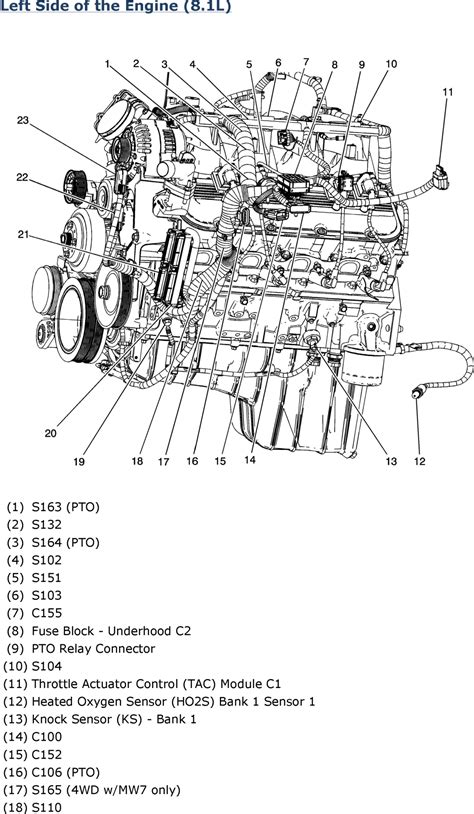 Left Side of the Engine (8.1L)

1 2 3 4 5 6 7 8 9 10 11 23 22 21 20 19 18 17 16 15 14 13 12

(1) S163 (PTO)
(2) S132
(3) S164 (PTO)
(4) S102
(5) S151
(6) S103
(7) C155
(8) Fuse Block - Underhood C2
(9) PTO Relay Connector
(10) S104
(11) Throttle Actuator Control (TAC) Module C1
(12) Heated Oxygen Sensor (HO2S) Bank 1 Sensor 1
(13) Knock Sensor (KS) - Bank 1
(14) C100
(15) C152
(16) C106 (PTO)
(17) S165 (4WD w/MW7 only)
(18) S110