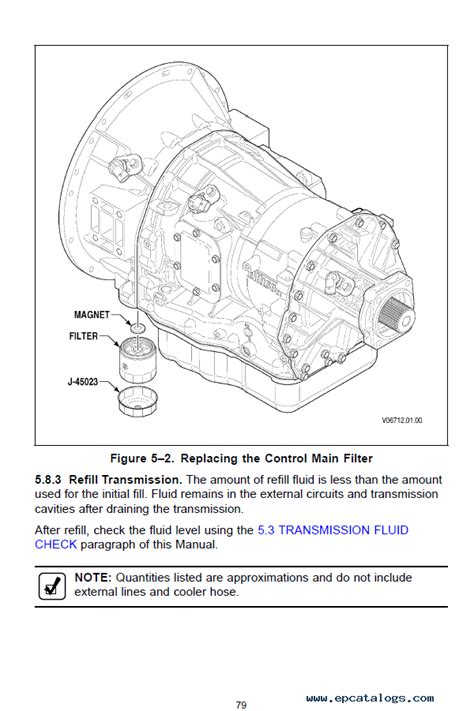 MAGNET
FILTER
J-45023
V06712.01.00

Figure 5–2. Replacing the Control Main Filter

5.8.3 Refill Transmission. The amount of refill fluid is less than the amount used for the initial fill. Fluid remains in the external circuits and transmission cavities after draining the transmission.

After refill, check the fluid level using the 5.3 TRANSMISSION FLUID CHECK paragraph of this Manual.

NOTE: Quantities listed are approximations and do not include external lines and cooler hose.

79

www.epcatalogs.com