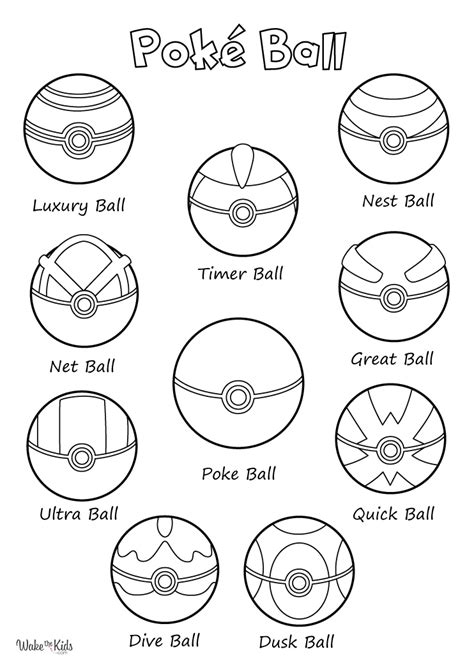 Poké Ball

Luxury Ball

Nest Ball

Timer Ball

Net Ball

Great Ball

Poke Ball

Ultra Ball

Quick Ball

Dive Ball

Dusk Ball

Wake the Kids .com