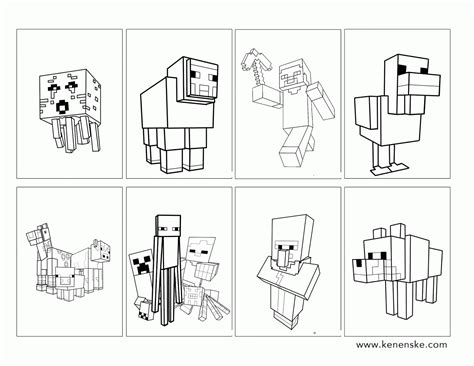 www.kenenske.com