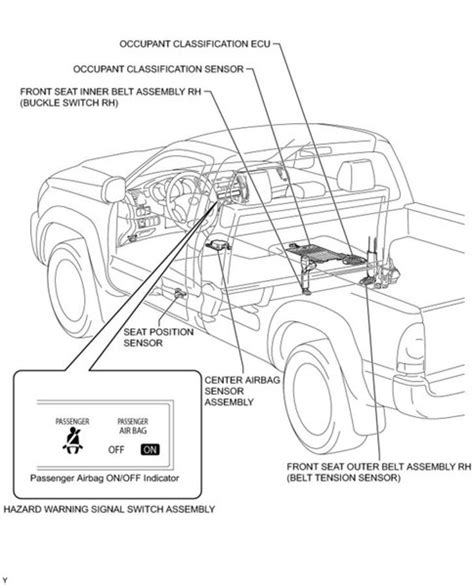 OCCUPANT CLASSIFICATION ECU

OCCUPANT CLASSIFICATION SENSOR

FRONT SEAT INNER BELT ASSEMBLY RH
(BUCKLE SWITCH RH)

SEAT POSITION SENSOR

CENTER AIRBAG SENSOR ASSEMBLY

PASSENGER

PASSENGER AIR BAG

OFF ON

Passenger Airbag ON/OFF Indicator

FRONT SEAT OUTER BELT ASSEMBLY RH
(BELT TENSION SENSOR)

HAZARD WARNING SIGNAL SWITCH ASSEMBLY

Y