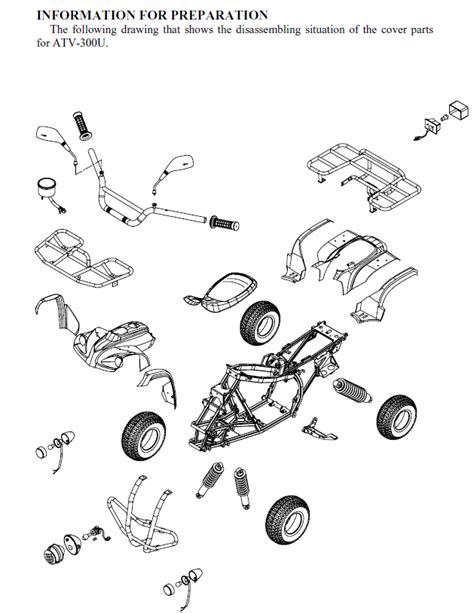 INFORMATION FOR PREPARATION

The following drawing that shows the disassembling situation of the cover parts for ATV-300U.