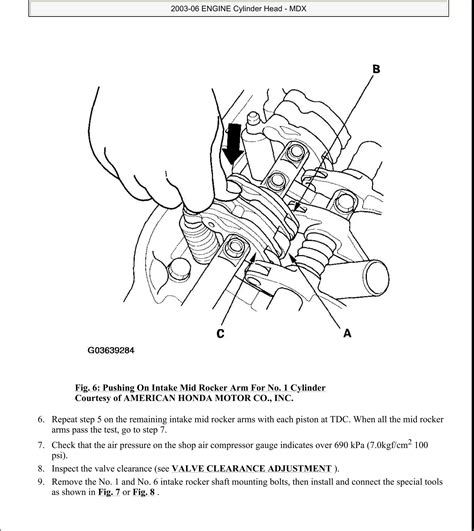 2003-06 ENGINE Cylinder Head - MDX

B

C

A

G03639284

Fig. 6: Pushing On Intake Mid Rocker Arm For No. 1 Cylinder
Courtesy of AMERICAN HONDA MOTOR CO., INC.

6. Repeat step 5 on the remaining intake mid rocker arms with each piston at TDC. When all the mid rocker arms pass the test, go to step 7.
7. Check that the air pressure on the shop air compressor gauge indicates over 690 kPa (7.0kgf/cm$^2$ 100 psi).
8. Inspect the valve clearance (see VALVE CLEARANCE ADJUSTMENT ).
9. Remove the No. 1 and No. 6 intake rocker shaft mounting bolts, then install and connect the special tools as shown in Fig. 7 or Fig. 8 .