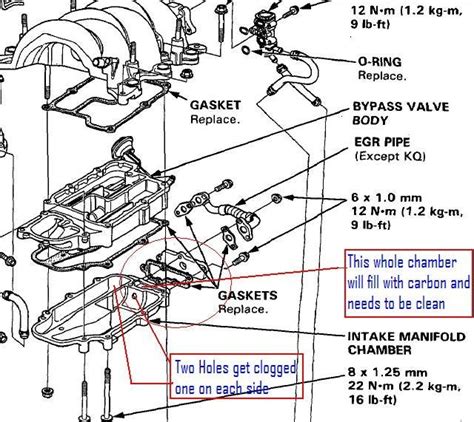 12 N·m (1.2 kg-m, 9 lb-ft)

O-RING
Replace.

GASKET
Replace.

BYPASS VALVE
BODY

EGR PIPE
(Except KQ)

6 x 1.0 mm
12 N·m (1.2 kg-m, 9 lb-ft)

This whole chamber will fill with carbon and needs to be clean

GASKETS
Replace.

INTAKE MANIFOLD
CHAMBER

Two Holes get clogged one on each side

8 x 1.25 mm
22 N·m (2.2 kg-m, 16 lb-ft)