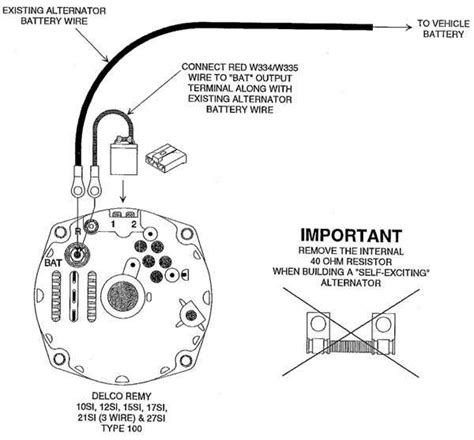 EXISTING ALTERNATOR BATTERY WIRE

TO VEHICLE BATTERY

CONNECT RED W334/W335 WIRE TO "BAT" OUTPUT TERMINAL ALONG WITH EXISTING ALTERNATOR BATTERY WIRE

R

1 2

BAT

IMPORTANT
REMOVE THE INTERNAL 40 OHM RESISTOR WHEN BUILDING A "SELF-EXCITING" ALTERNATOR

DELCO REMY
10SI, 12SI, 15SI, 17SI, 21SI (3 WIRE) & 27SI
TYPE 100