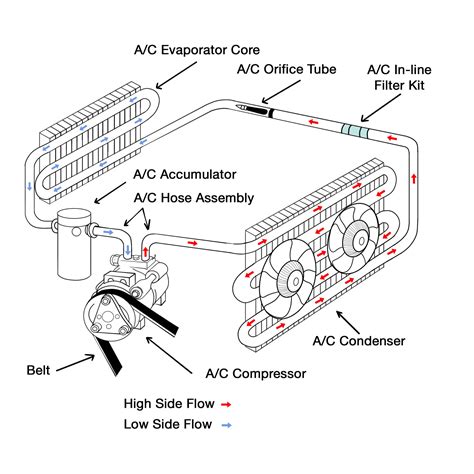 A/C Evaporator Core

A/C Orifice Tube

A/C In-line Filter Kit

A/C Accumulator

A/C Hose Assembly

A/C Condenser

Belt

A/C Compressor

High Side Flow

Low Side Flow