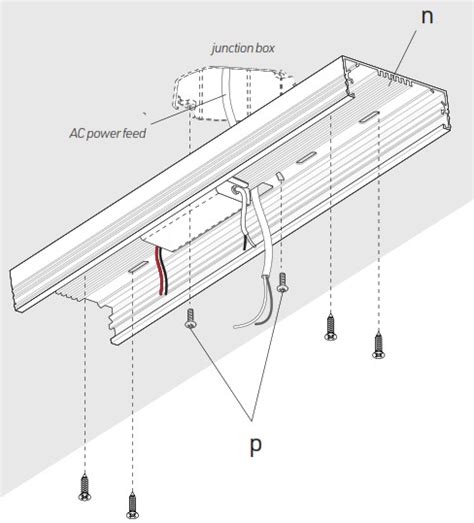 n

junction box

AC power feed

p