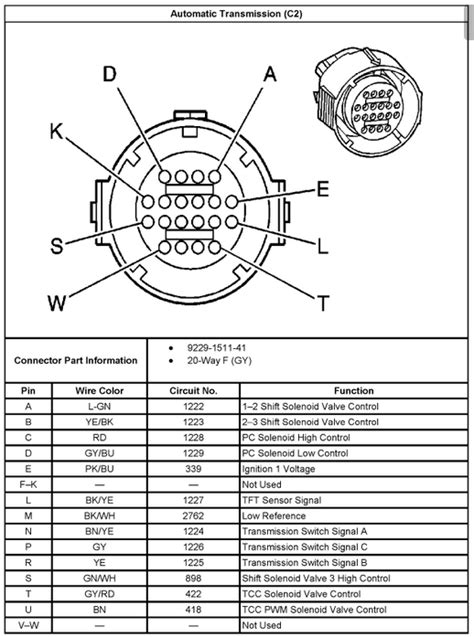 Automatic Transmission (C2)

D A K E S L W T

Connector Part Information
• 9229-1511-41
• 20-Way F (GY)

| Pin | Wire Color | Circuit No. | Function |
|---|---|---|---|
| A | L-GN | 1222 | 1–2 Shift Solenoid Valve Control |
| B | YE/BK | 1223 | 2–3 Shift Solenoid Valve Control |
| C | RD | 1228 | PC Solenoid High Control |
| D | GY/BU | 1229 | PC Solenoid Low Control |
| E | PK/BU | 339 | Ignition 1 Voltage |
| F–K | — | — | Not Used |
| L | BK/YE | 1227 | TFT Sensor Signal |
| M | BK/WH | 2762 | Low Reference |
| N | BN/YE | 1224 | Transmission Switch Signal A |
| P | GY | 1226 | Transmission Switch Signal C |
| R | YE | 1225 | Transmission Switch Signal B |
| S | GN/WH | 898 | Shift Solenoid Valve 3 High Control |
| T | GY/RD | 422 | TCC Solenoid Valve Control |
| U | BN | 418 | TCC PWM Solenoid Valve Control |
| V–W | — | — | Not Used |