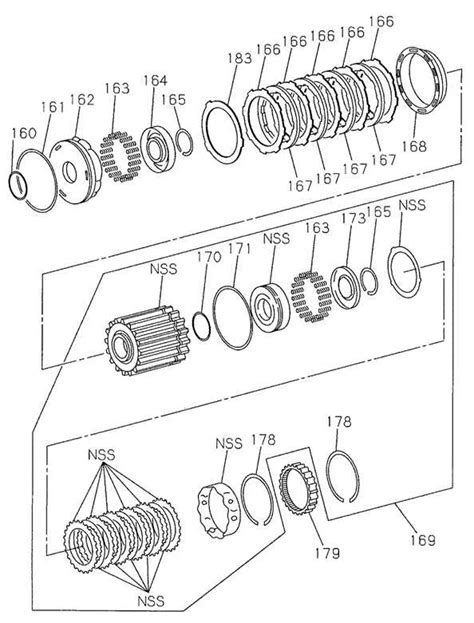 160
161
162
163
164
165
183
166
166
166
166
166
168
167
167
167
167

NSS
170
171
NSS
163
173
165
NSS

NSS
NSS
178
178
179
169
NSS