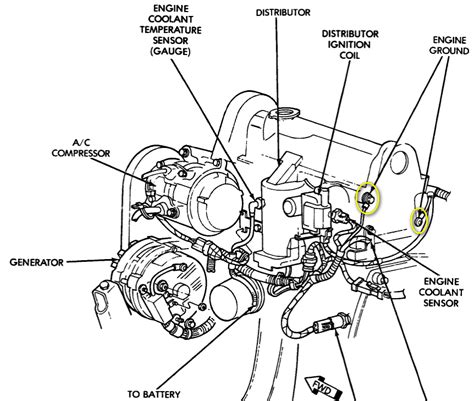 ENGINE COOLANT TEMPERATURE SENSOR (GAUGE)

DISTRIBUTOR

DISTRIBUTOR IGNITION COIL

ENGINE GROUND

A/C COMPRESSOR

GENERATOR

ENGINE COOLANT SENSOR

TO BATTERY

FWD