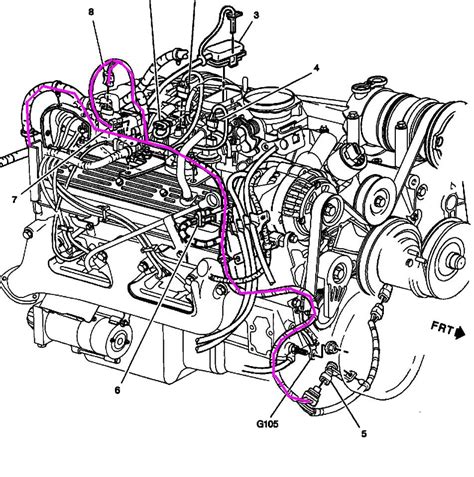 8

3

4

7

FRT

6

G105

5