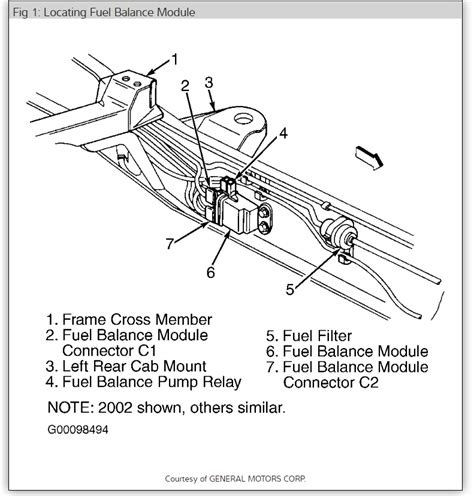 Fig 1: Locating Fuel Balance Module

1
2
3
4
7
6
5

1. Frame Cross Member
2. Fuel Balance Module Connector C1
3. Left Rear Cab Mount
4. Fuel Balance Pump Relay

5. Fuel Filter
6. Fuel Balance Module
7. Fuel Balance Module Connector C2

NOTE: 2002 shown, others similar.

G00098494

Courtesy of GENERAL MOTORS CORP.