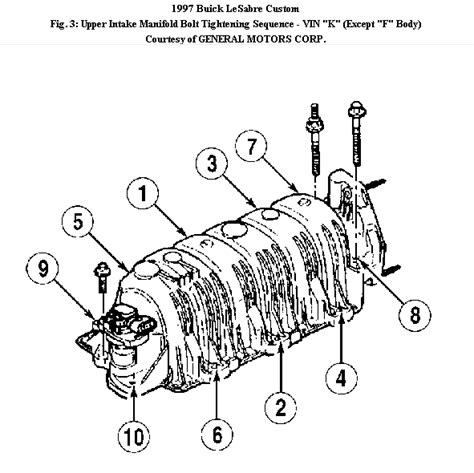 1997 Buick LeSabre Custom
Fig. 3: Upper Intake Manifold Bolt Tightening Sequence - VIN "K" (Except "F" Body)
Courtesy of GENERAL MOTORS CORP.

7
3
1
5
9
8
4
2
6
10