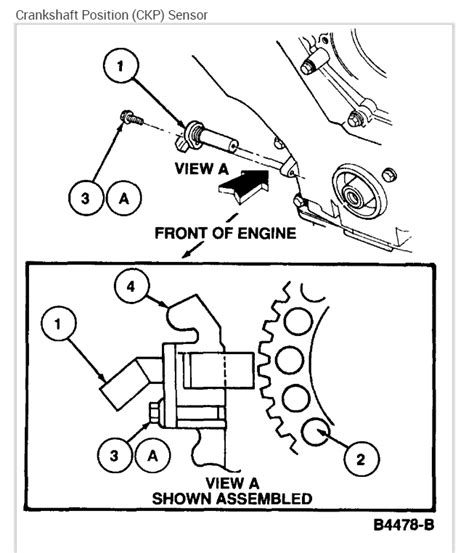 Crankshaft Position (CKP) Sensor

1

3 A

VIEW A

FRONT OF ENGINE

4

1

3 A

2

VIEW A
SHOWN ASSEMBLED

B4478-B