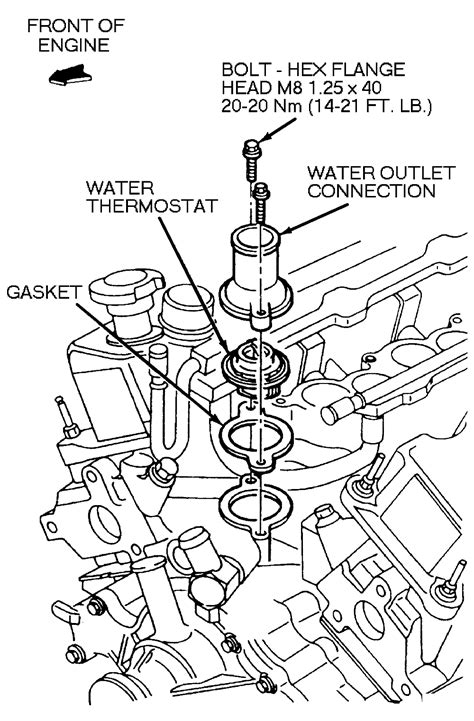 FRONT OF ENGINE

BOLT - HEX FLANGE HEAD M8 1.25 x 40 20-20 Nm (14-21 FT. LB.)

WATER OUTLET CONNECTION

WATER THERMOSTAT

GASKET