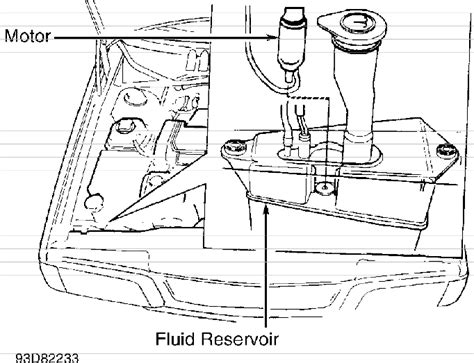 Motor

Fluid Reservoir

93D82233